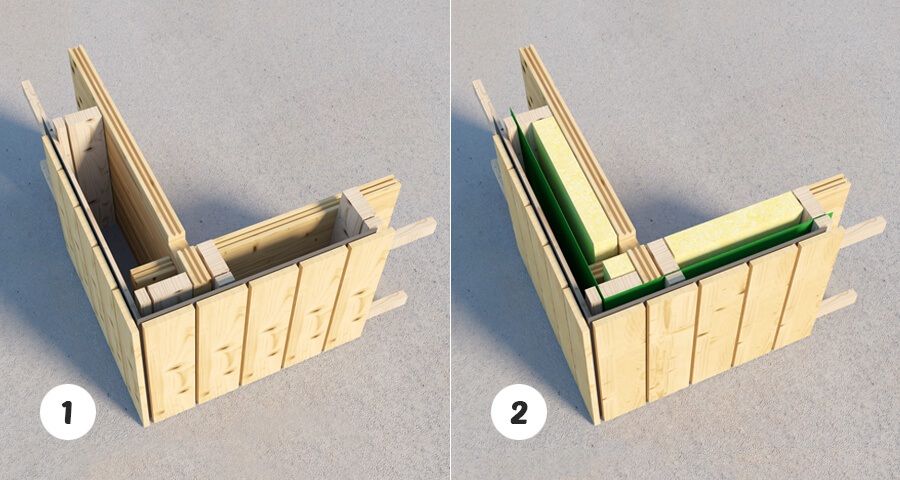 1

2